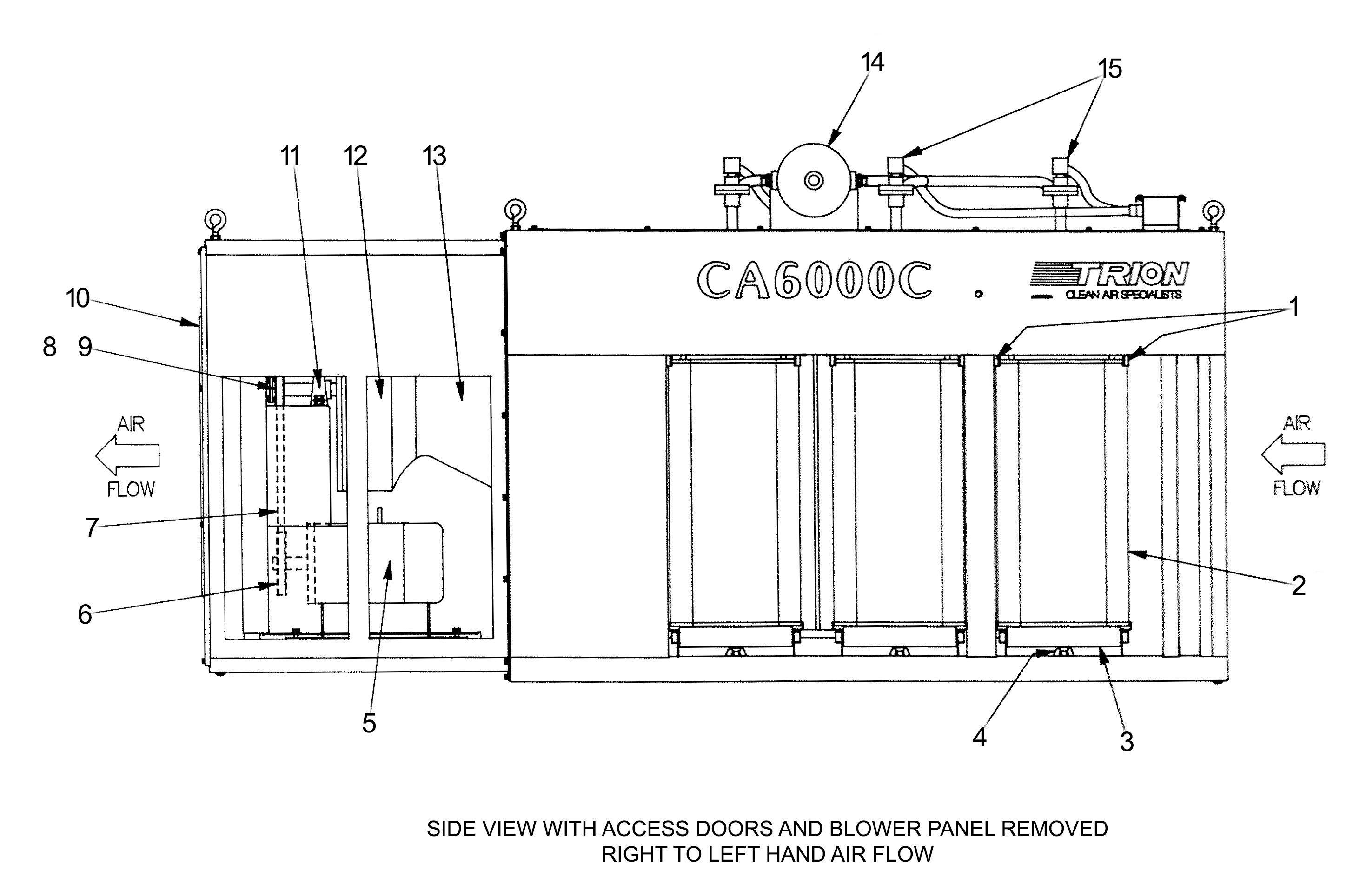 14

15

11 12 13

CA6000C

TRION
CLEAN AIR SPECIALISTS

10

1

8 9

AIR
FLOW

AIR
FLOW

7

2

6

5

4

3

SIDE VIEW WITH ACCESS DOORS AND BLOWER PANEL REMOVED
RIGHT TO LEFT HAND AIR FLOW