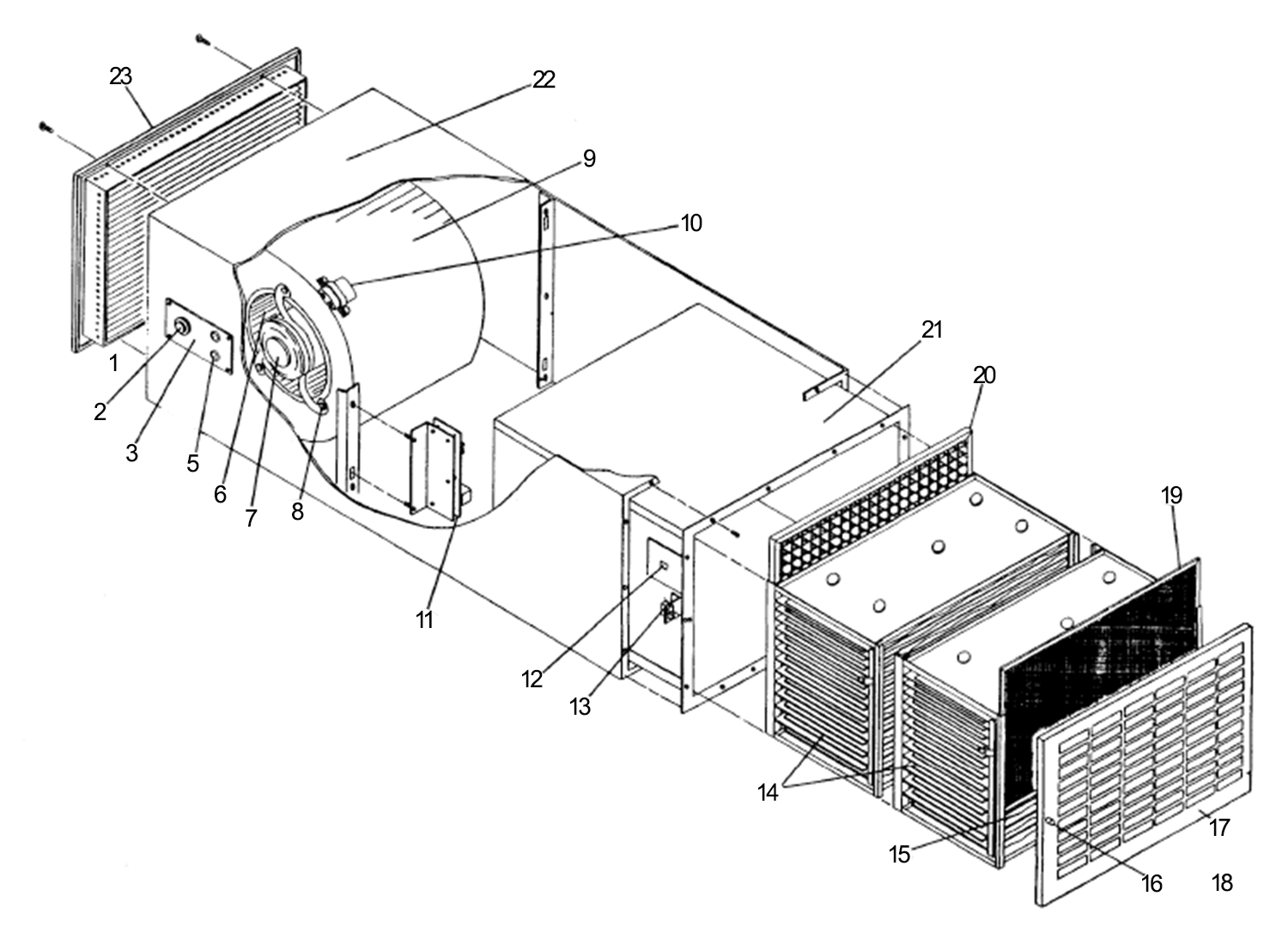 23
22
9
10
1
2
3
5
6
7
8
11
21
20
19
12
13
14
15
16
17
18