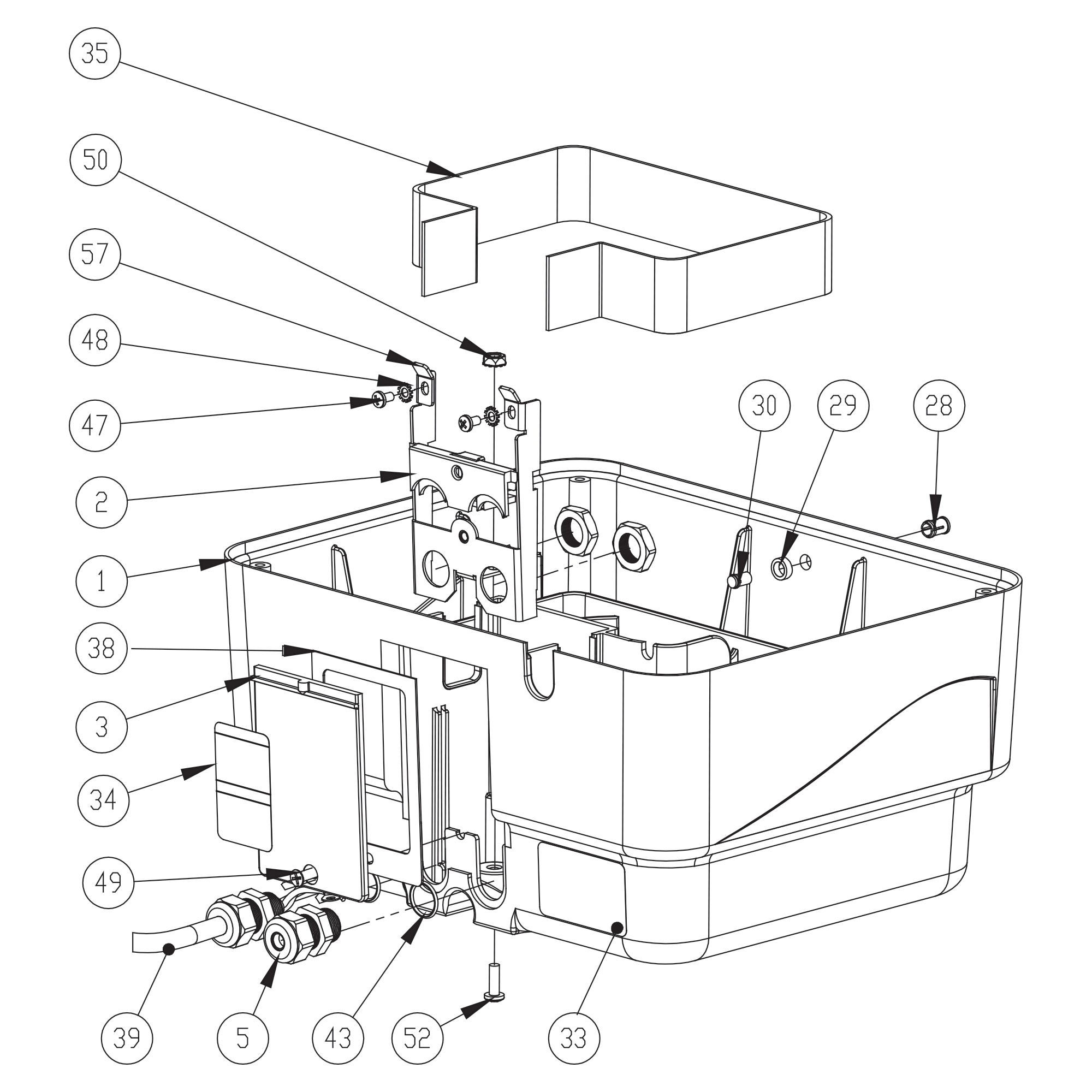 35
50
57
48
47
2
1
38
3
34
49
30
29
28
39
5
43
52
33