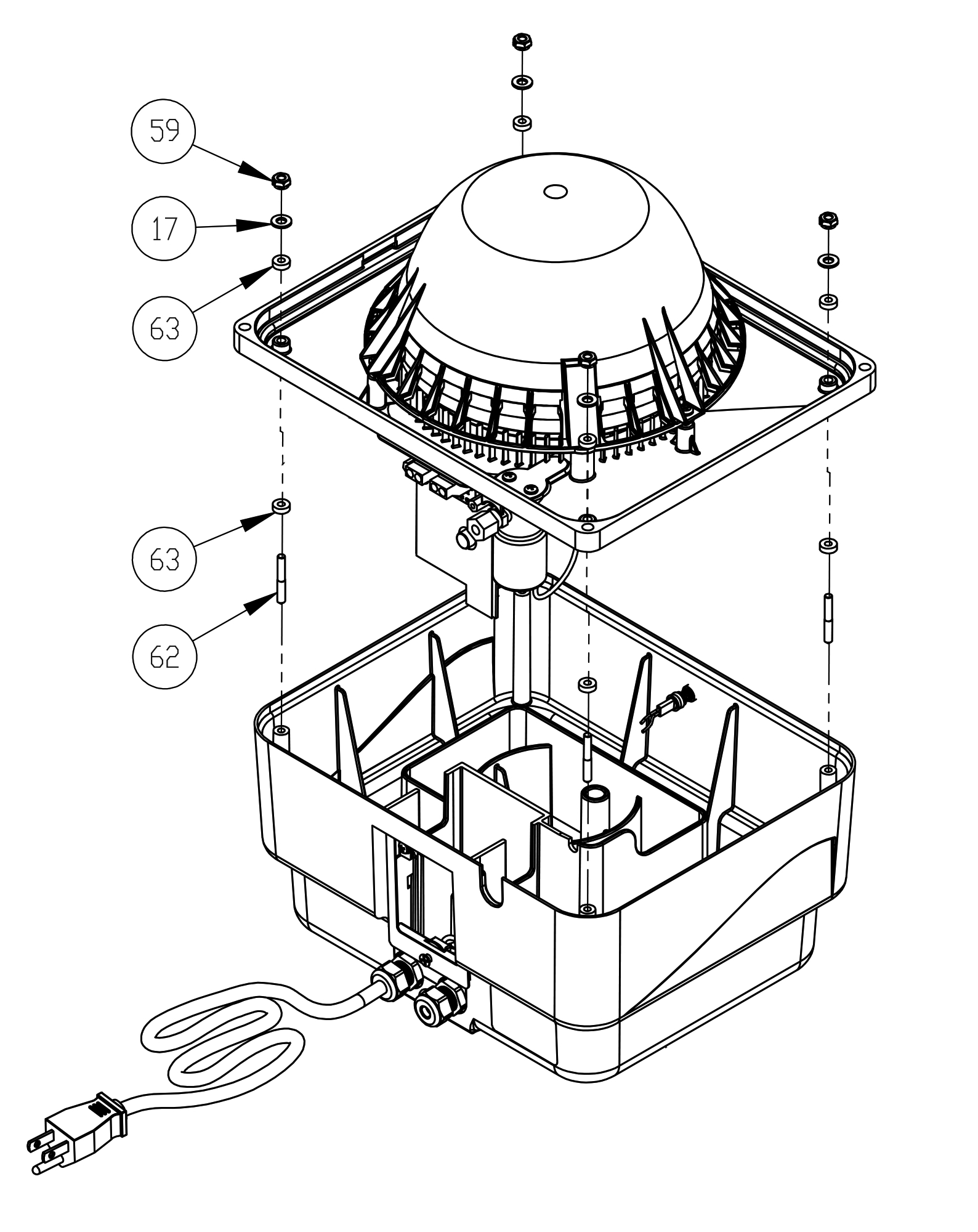 59
17
63
63
62