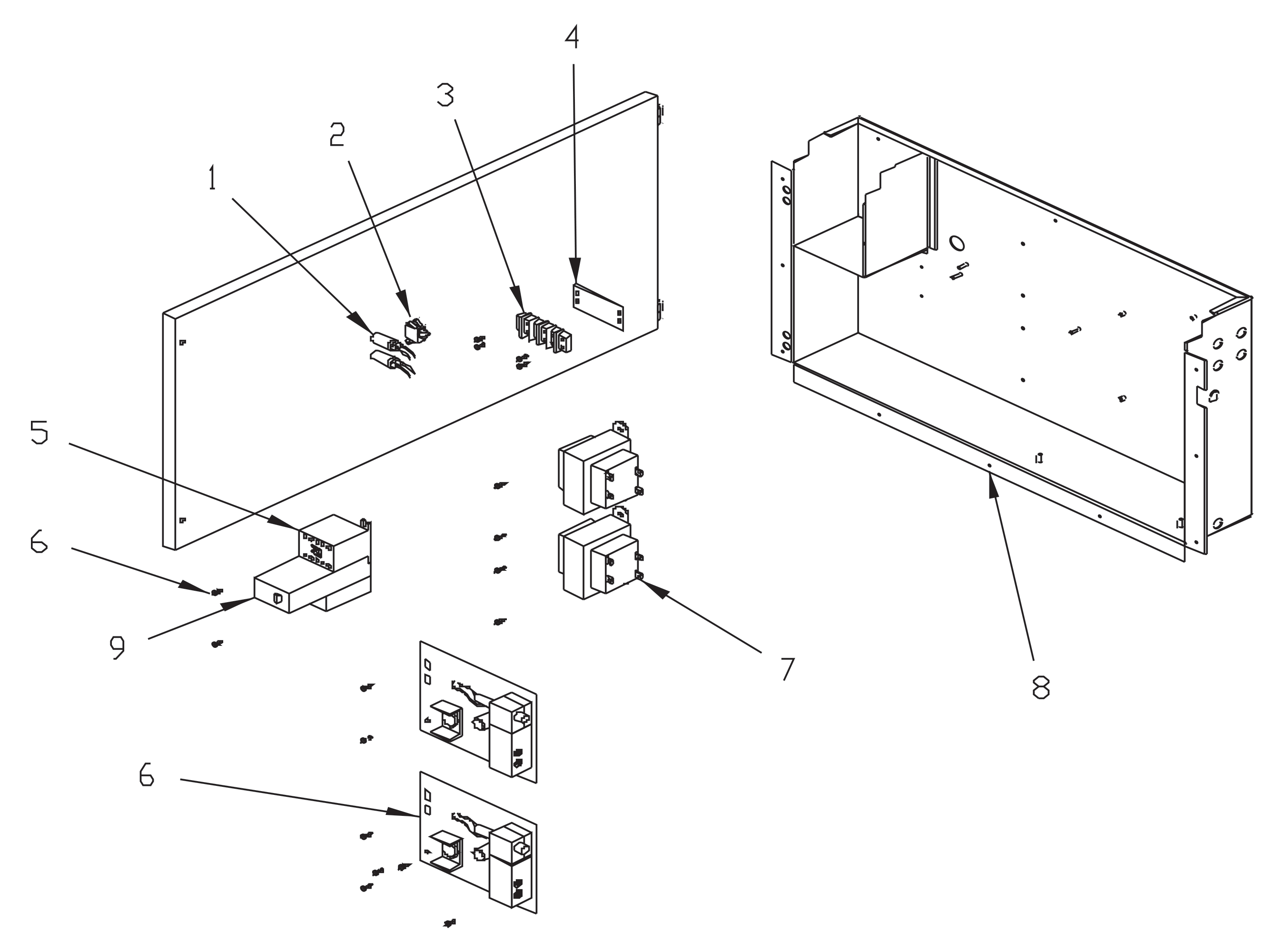 4
3
2
1
5
6
9
7
8
6